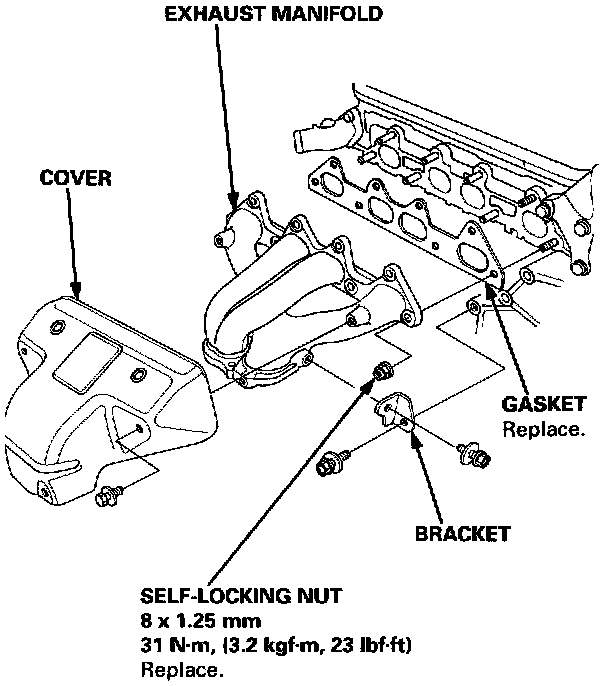 EXHAUST MANIFOLD

COVER

GASKET
Replace.

BRACKET

SELF-LOCKING NUT
8 x 1.25 mm
31 N·m, (3.2 kgf·m, 23 lbf·ft)
Replace.