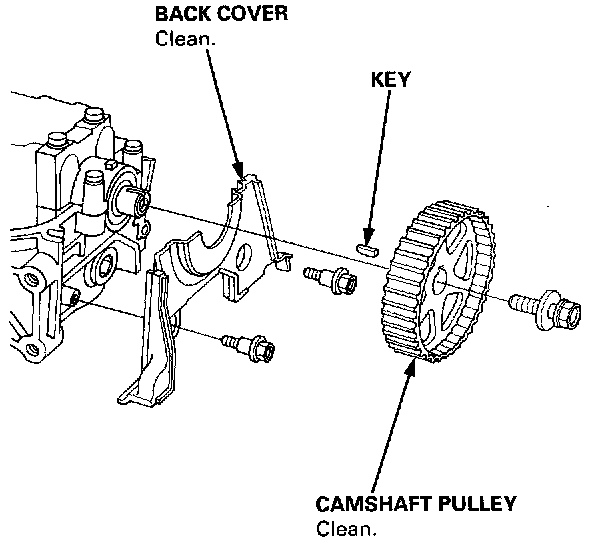 BACK COVER
Clean.

KEY

CAMSHAFT PULLEY
Clean.