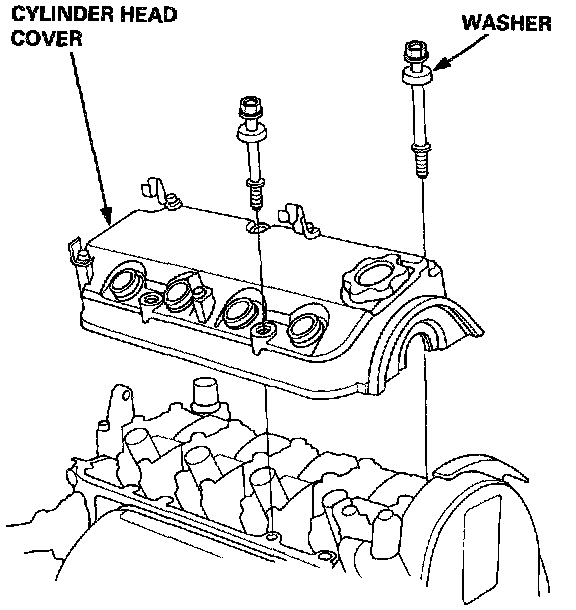 CYLINDER HEAD COVER

WASHER