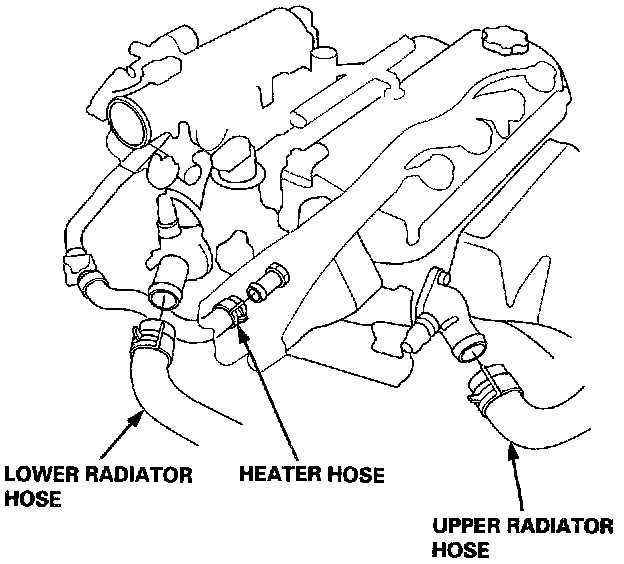 LOWER RADIATOR HOSE

HEATER HOSE

UPPER RADIATOR HOSE