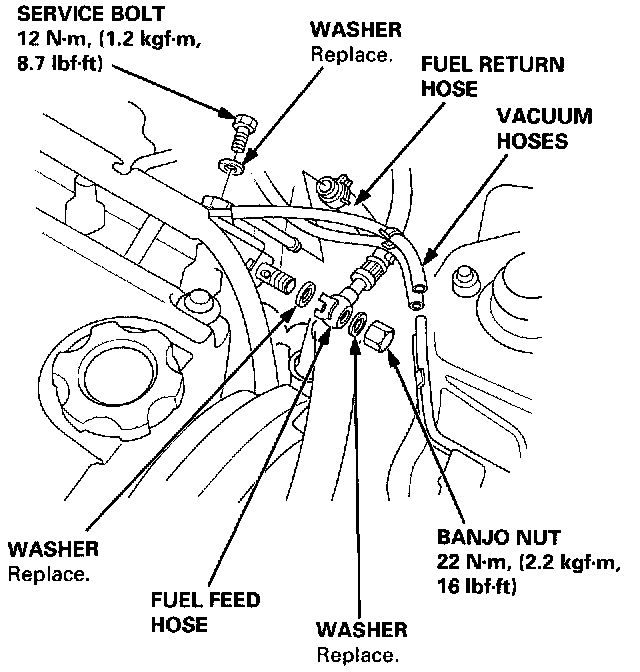 SERVICE BOLT
12 N·m, (1.2 kgf·m, 8.7 lbf·ft)

WASHER
Replace.

FUEL RETURN HOSE

VACUUM HOSES

WASHER
Replace.

FUEL FEED HOSE

WASHER
Replace.

BANJO NUT
22 N·m, (2.2 kgf·m, 16 lbf·ft)