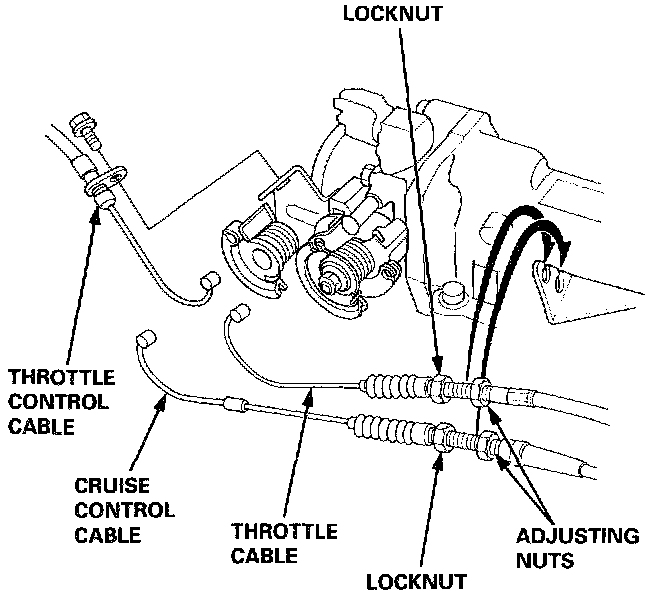 LOCKNUT

THROTTLE CONTROL CABLE

CRUISE CONTROL CABLE

THROTTLE CABLE

ADJUSTING NUTS

LOCKNUT