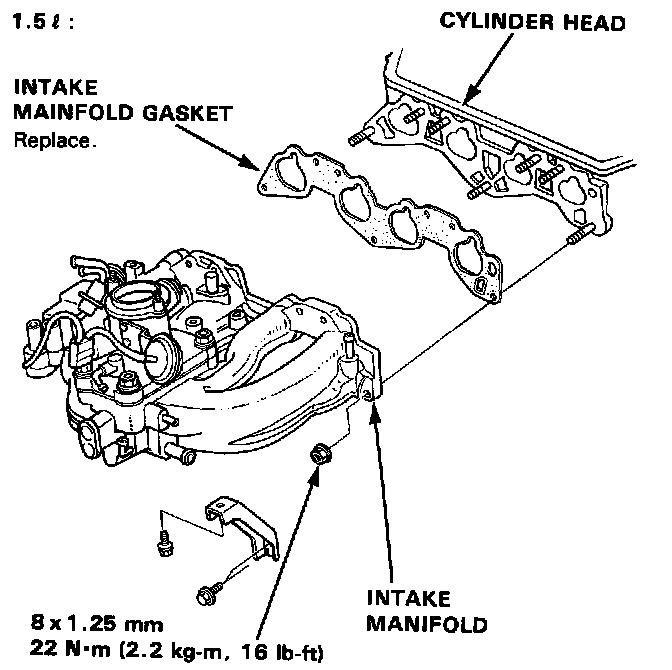 1.5 ℓ :

CYLINDER HEAD

INTAKE MAINFOLD GASKET
Replace.

INTAKE MANIFOLD

8 x 1.25 mm
22 N·m (2.2 kg-m, 16 lb-ft)