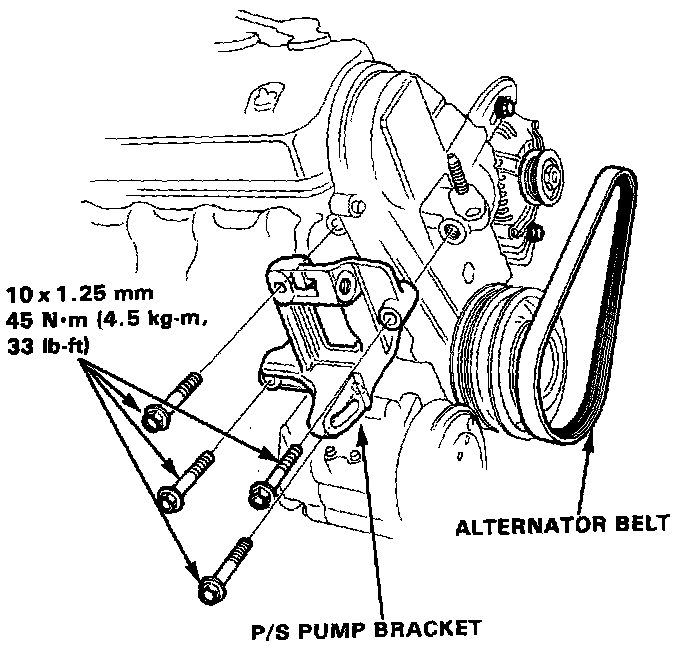 10 x 1.25 mm
45 N·m (4.5 kg-m, 33 lb-ft)

ALTERNATOR BELT

P/S PUMP BRACKET