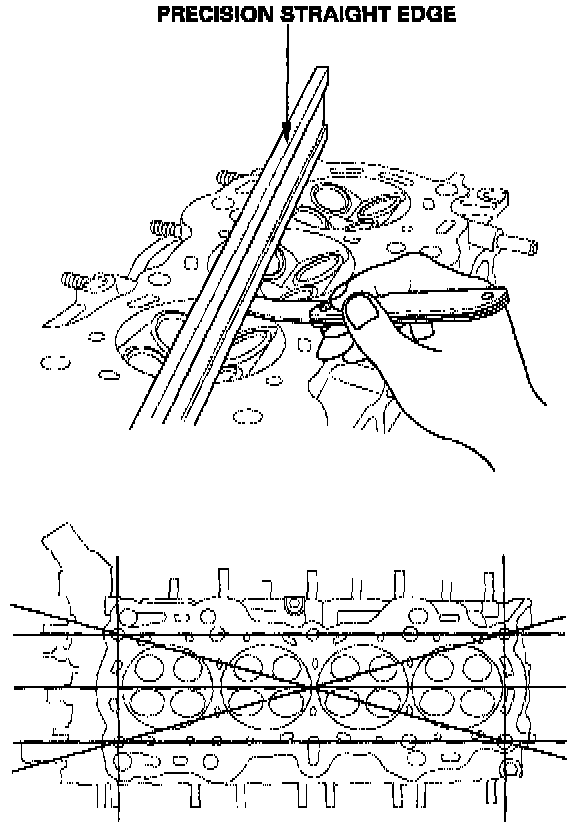 PRECISION STRAIGHT EDGE