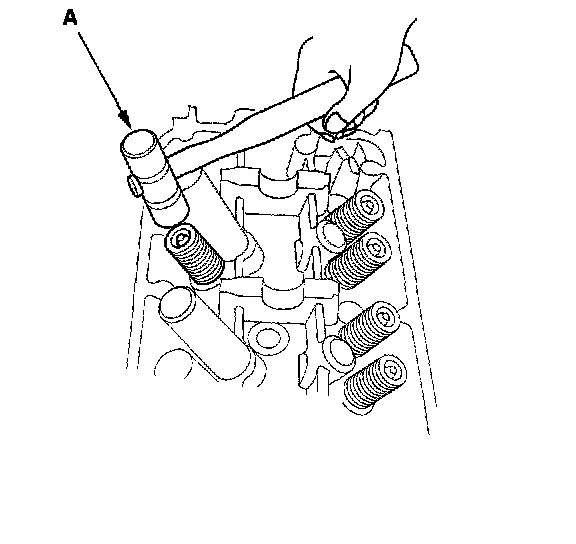 A