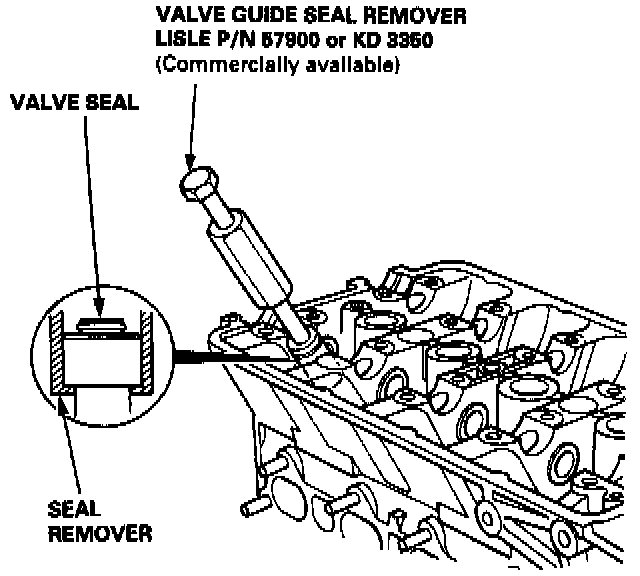 VALVE GUIDE SEAL REMOVER
LISLE P/N 57900 or KD 3350
(Commercially available)

VALVE SEAL

SEAL
REMOVER