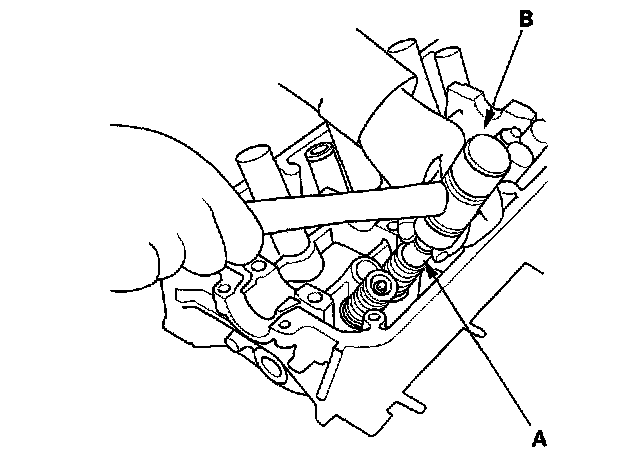 B
A