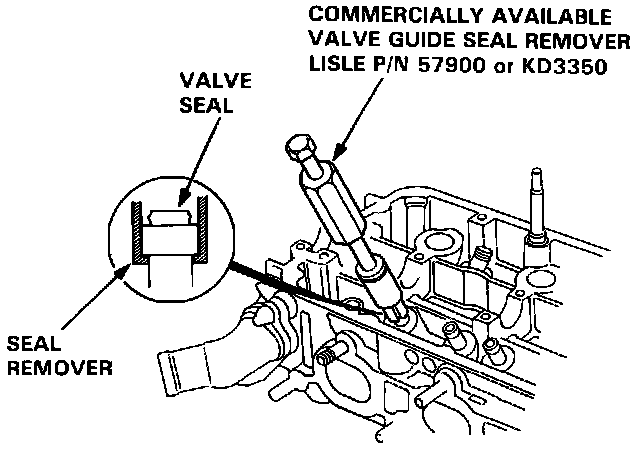 COMMERCIALLY AVAILABLE VALVE GUIDE SEAL REMOVER LISLE P/N 57900 or KD3350

VALVE SEAL

SEAL REMOVER