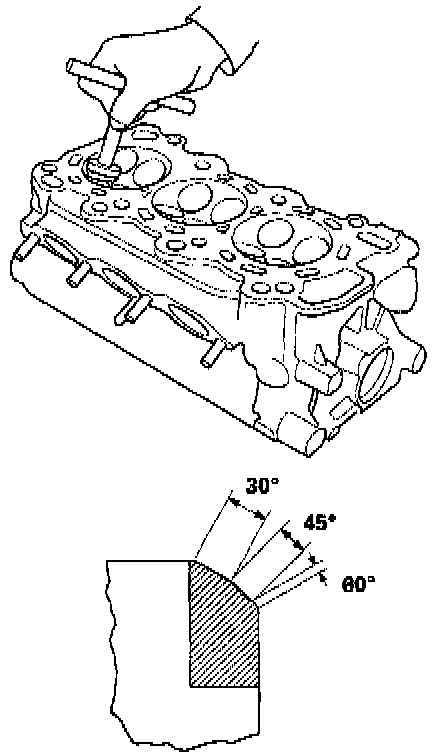 30°
45°
60°