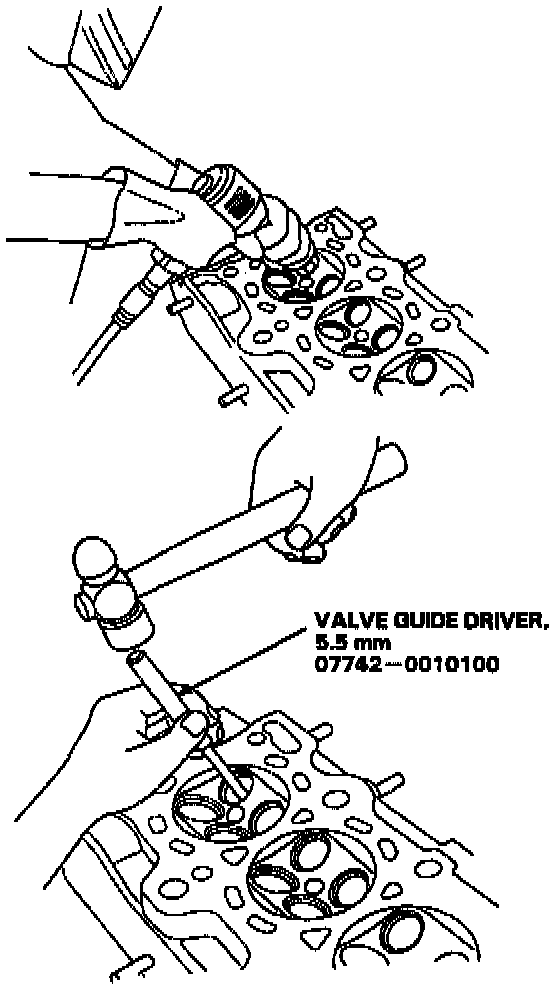 VALVE GUIDE DRIVER, 5.5 mm
07742—0010100