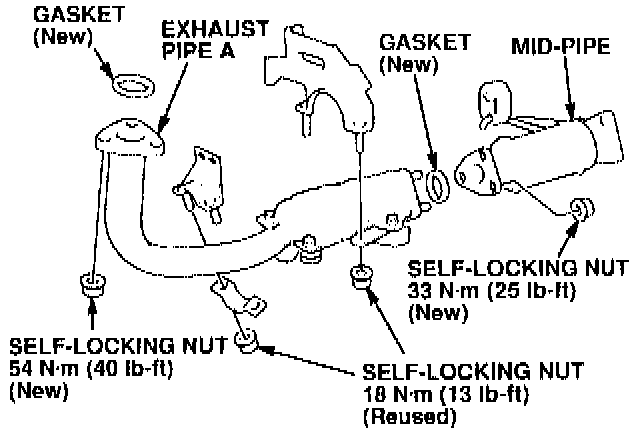 GASKET
(New)

EXHAUST
PIPE A

GASKET
(New)

MID-PIPE

SELF-LOCKING NUT
33 N·m (25 lb-ft)
(New)

SELF-LOCKING NUT
54 N·m (40 lb-ft)
(New)

SELF-LOCKING NUT
18 N·m (13 lb-ft)
(Reused)