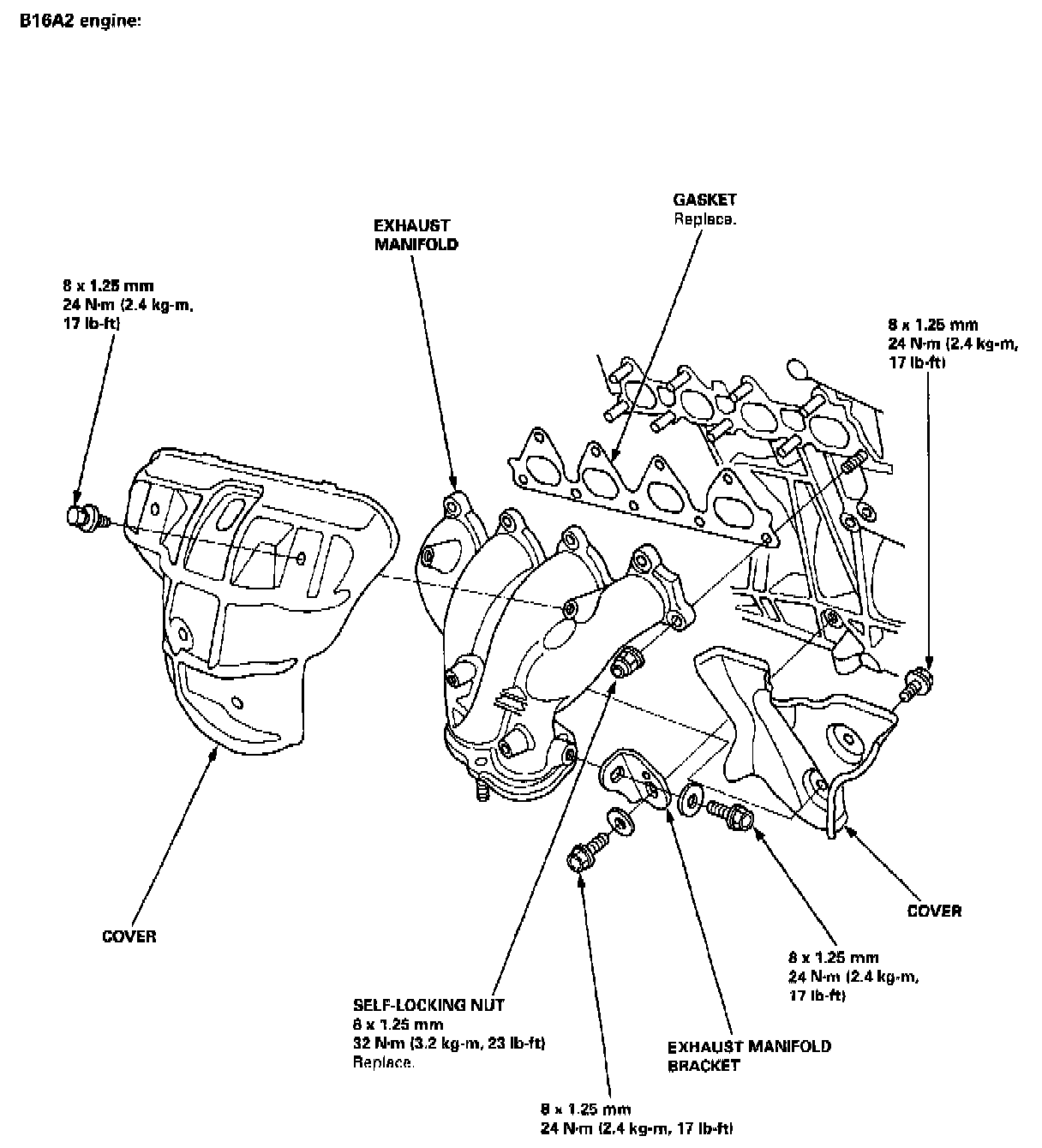 B16A2 engine:

GASKET
Replace.

EXHAUST
MANIFOLD

8 x 1.25 mm
24 N·m (2.4 kg-m,
17 lb-ft)

8 x 1.25 mm
24 N·m (2.4 kg-m,
17 lb-ft)

COVER

COVER

8 x 1.25 mm
24 N·m (2.4 kg-m,
17 lb-ft)

SELF-LOCKING NUT
8 x 1.25 mm
32 N·m (3.2 kg-m, 23 lb-ft)
Replace.

EXHAUST MANIFOLD
BRACKET

8 x 1.25 mm
24 N·m (2.4 kg-m, 17 lb-ft)