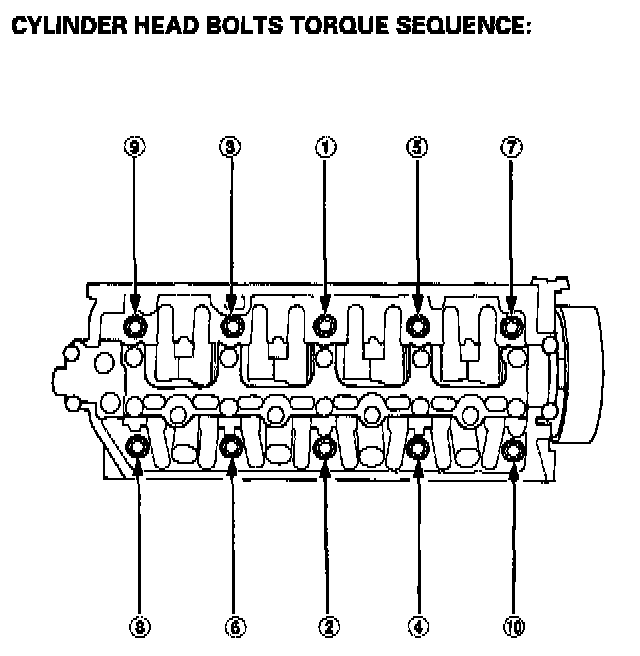 CYLINDER HEAD BOLTS TORQUE SEQUENCE:

⑨ ③ ① ⑤ ⑦

⑧ ⑥ ② ④ ⑩