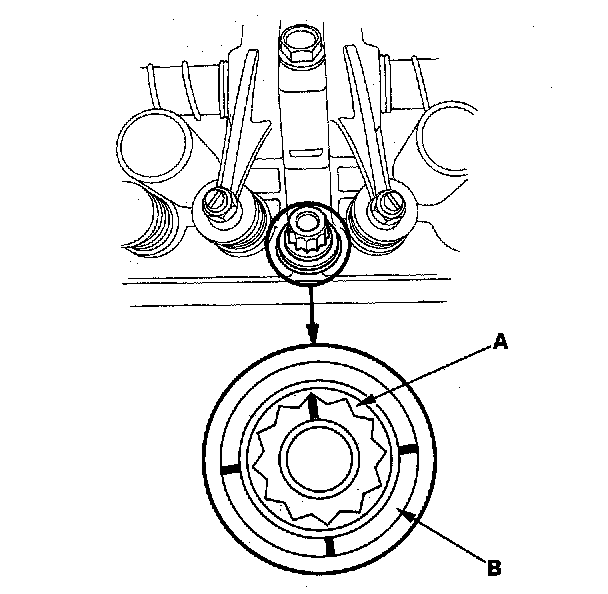 A

B