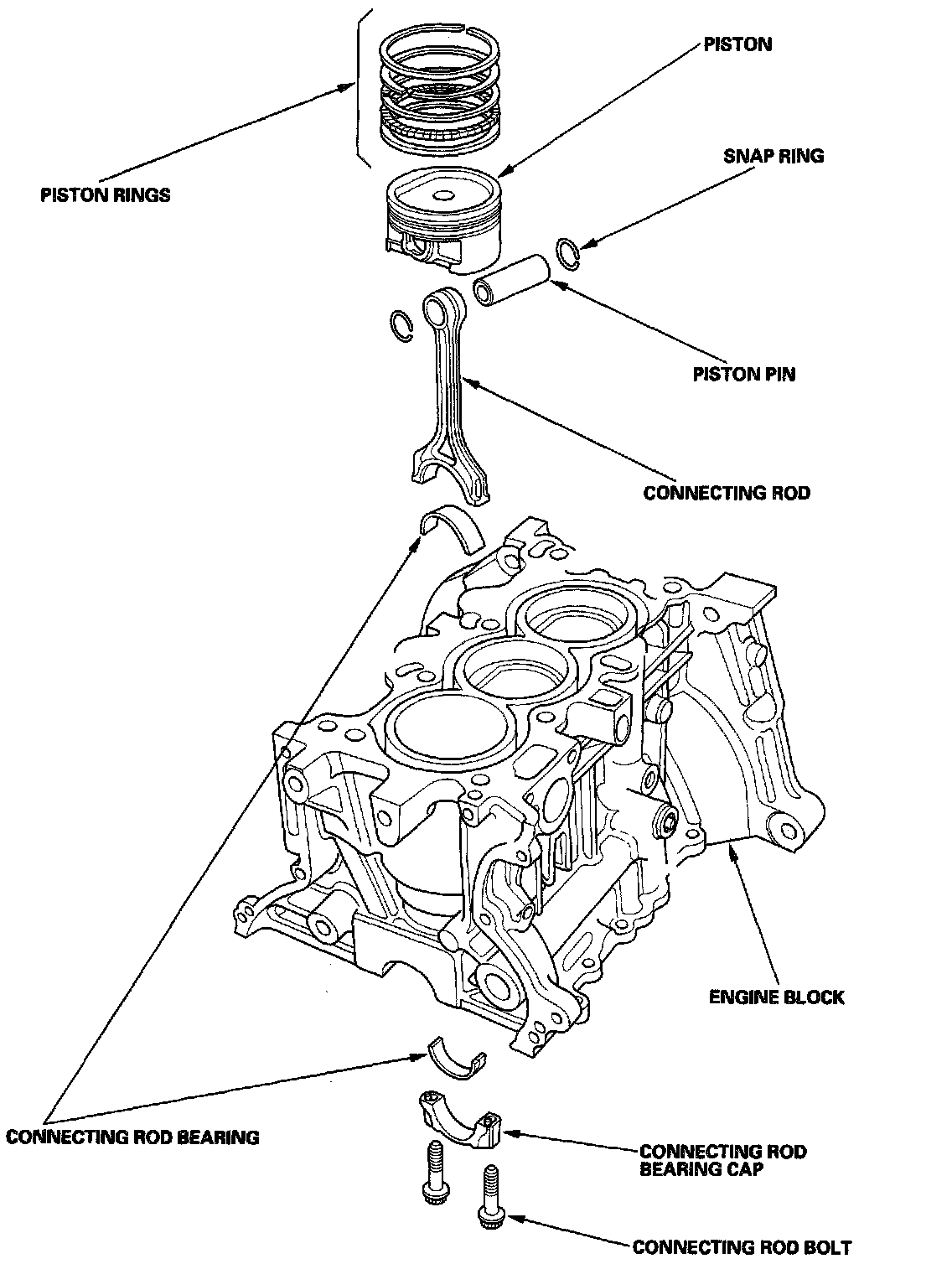 PISTON

SNAP RING

PISTON RINGS

PISTON PIN

CONNECTING ROD

ENGINE BLOCK

CONNECTING ROD BEARING

CONNECTING ROD BEARING CAP

CONNECTING ROD BOLT