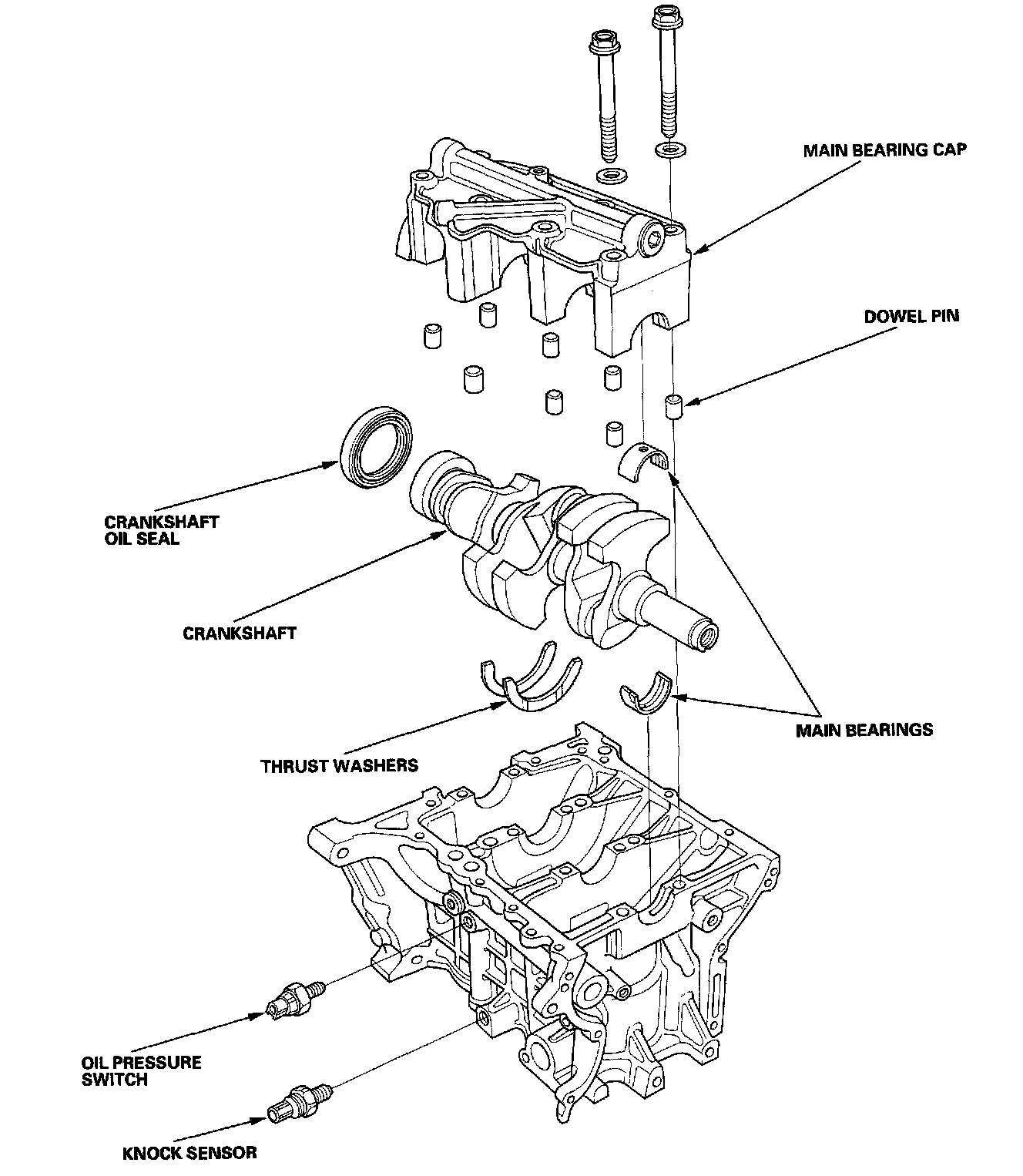 MAIN BEARING CAP

DOWEL PIN

CRANKSHAFT OIL SEAL

CRANKSHAFT

MAIN BEARINGS

THRUST WASHERS

OIL PRESSURE SWITCH

KNOCK SENSOR