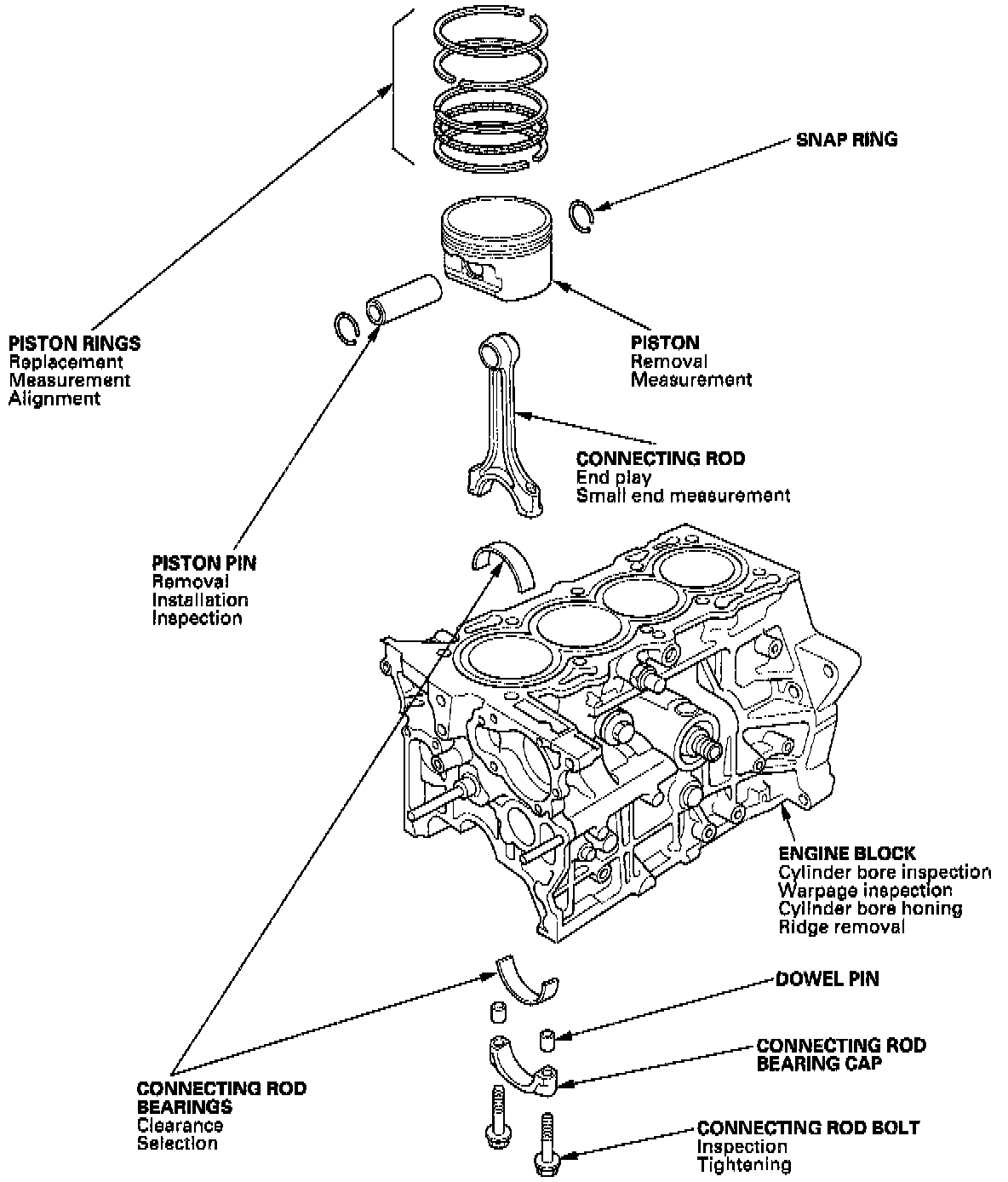 SNAP RING

PISTON RINGS
Replacement
Measurement
Alignment

PISTON
Removal
Measurement

CONNECTING ROD
End play
Small end measurement

PISTON PIN
Removal
Installation
Inspection

ENGINE BLOCK
Cylinder bore inspection
Warpage inspection
Cylinder bore honing
Ridge removal

DOWEL PIN

CONNECTING ROD
BEARING CAP

CONNECTING ROD
BEARINGS
Clearance
Selection

CONNECTING ROD BOLT
Inspection
Tightening