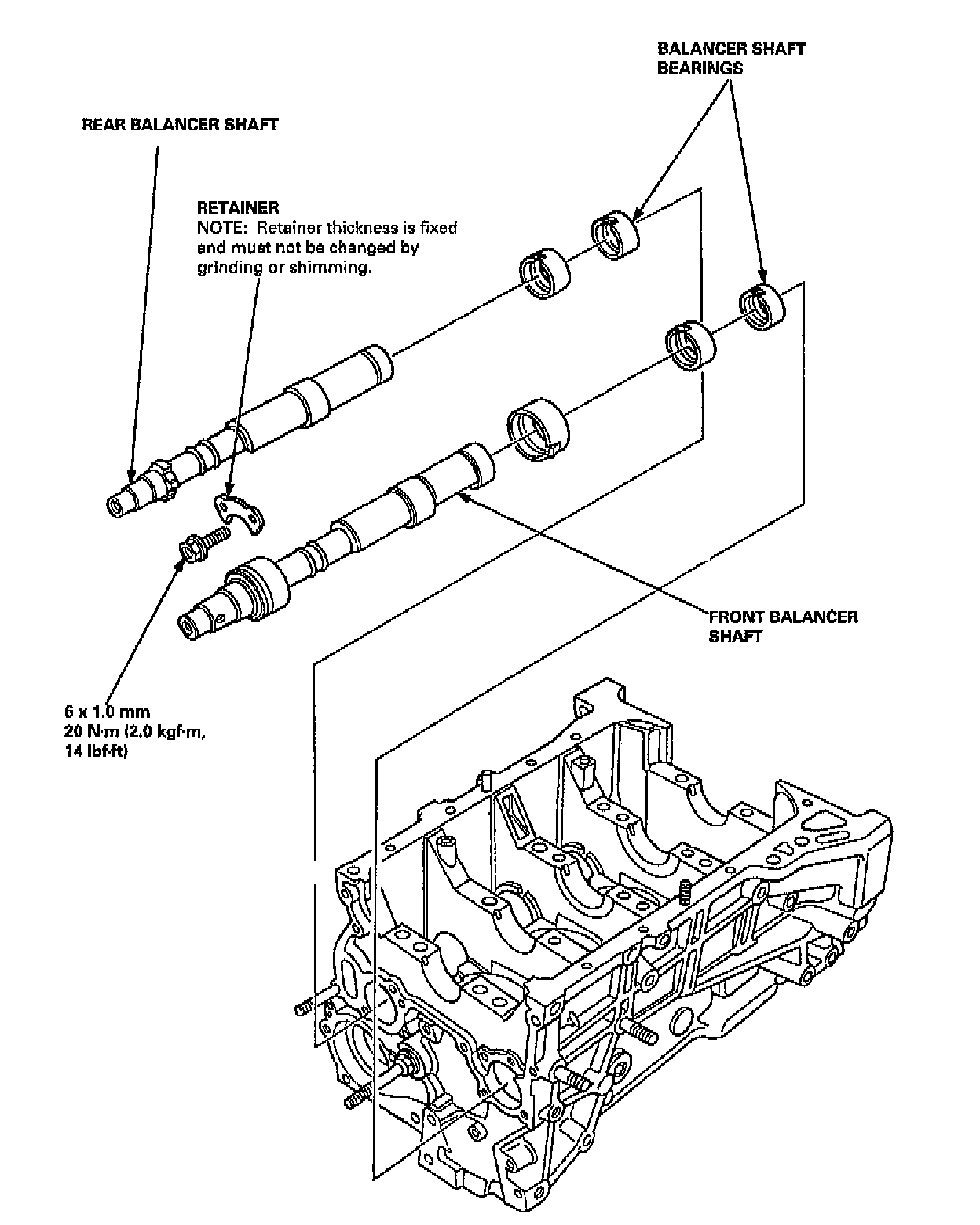 BALANCER SHAFT BEARINGS

REAR BALANCER SHAFT

RETAINER
NOTE: Retainer thickness is fixed and must not be changed by grinding or shimming.

FRONT BALANCER SHAFT

6 x 1.0 mm
20 N·m (2.0 kgf·m, 14 lbf·ft)