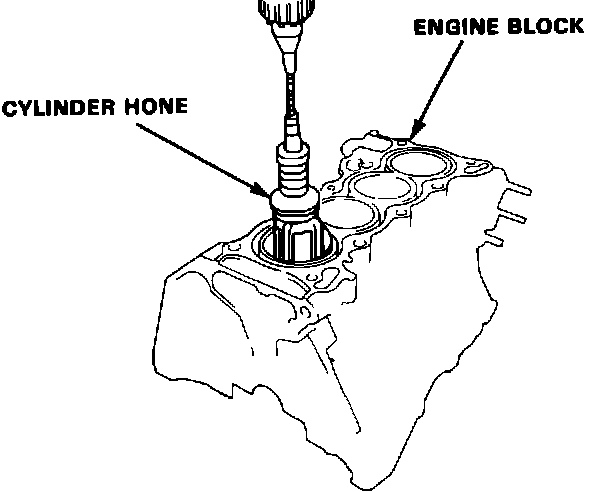 ENGINE BLOCK

CYLINDER HONE