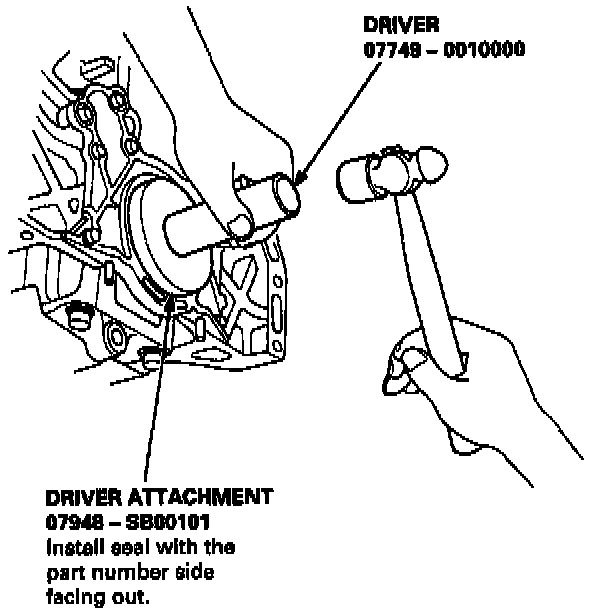 DRIVER
07749 – 0010000

DRIVER ATTACHMENT
07948 – SB00101
Install seal with the part number side facing out.