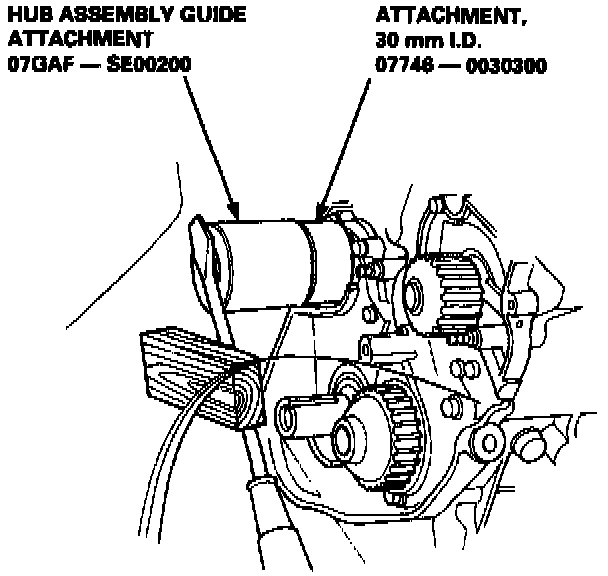 HUB ASSEMBLY GUIDE ATTACHMENT
07GAF — SE00200

ATTACHMENT, 30 mm I.D.
07746 — 0030300