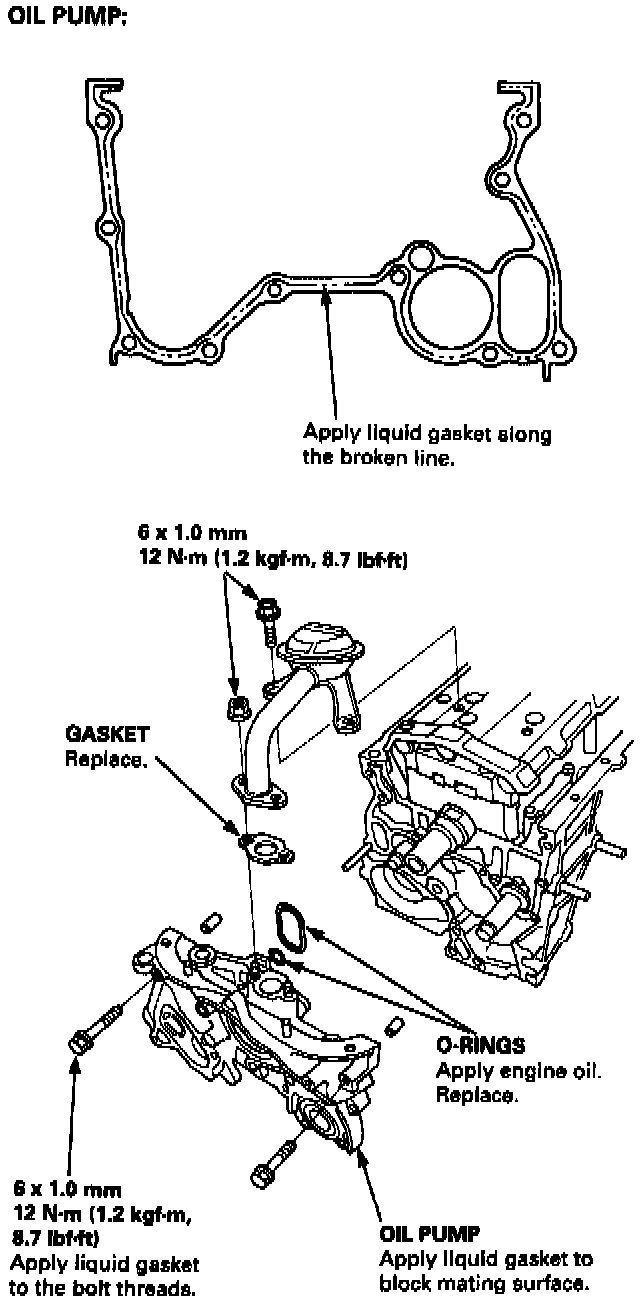 OIL PUMP:

Apply liquid gasket along the broken line.

6 x 1.0 mm
12 N·m (1.2 kgf·m, 8.7 lbf·ft)

GASKET
Replace.

O-RINGS
Apply engine oil.
Replace.

6 x 1.0 mm
12 N·m (1.2 kgf·m, 8.7 lbf·ft)
Apply liquid gasket to the bolt threads.

OIL PUMP
Apply liquid gasket to block mating surface.