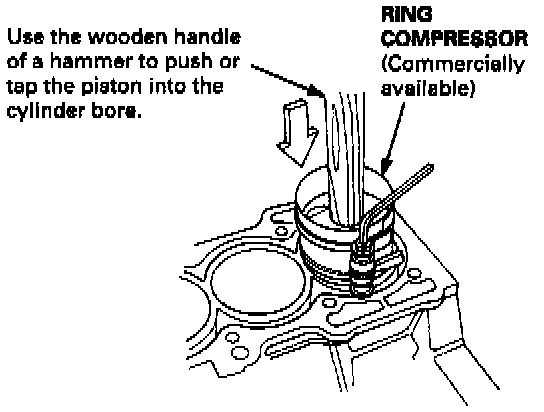 Use the wooden handle of a hammer to push or tap the piston into the cylinder bore.

RING COMPRESSOR (Commercially available)