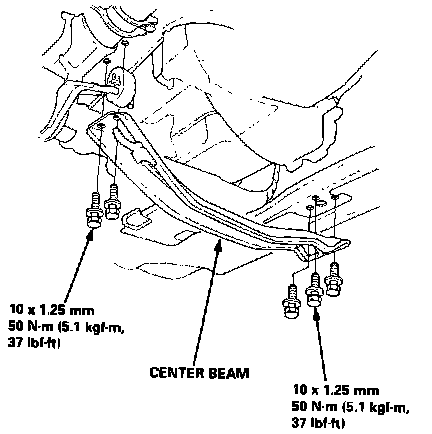 10 x 1.25 mm
50 N·m (5.1 kgf·m, 37 lbf·ft)

CENTER BEAM

10 x 1.25 mm
50 N·m (5.1 kgf·m, 37 lbf·ft)