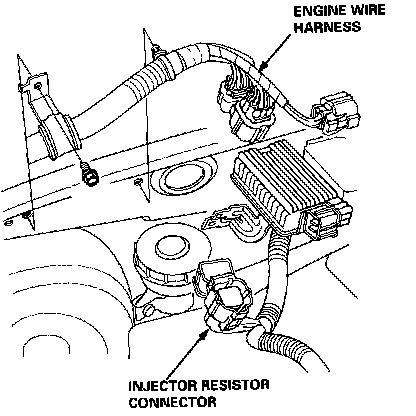 ENGINE WIRE HARNESS

INJECTOR RESISTOR CONNECTOR