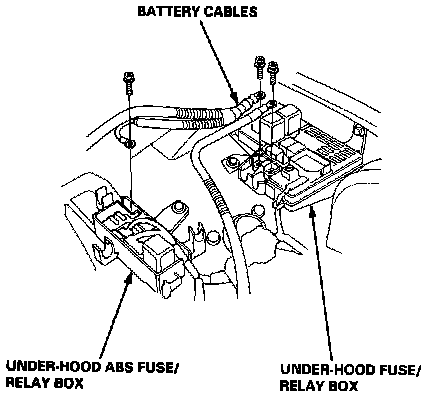 BATTERY CABLES

UNDER-HOOD ABS FUSE/ RELAY BOX

UNDER-HOOD FUSE/ RELAY BOX