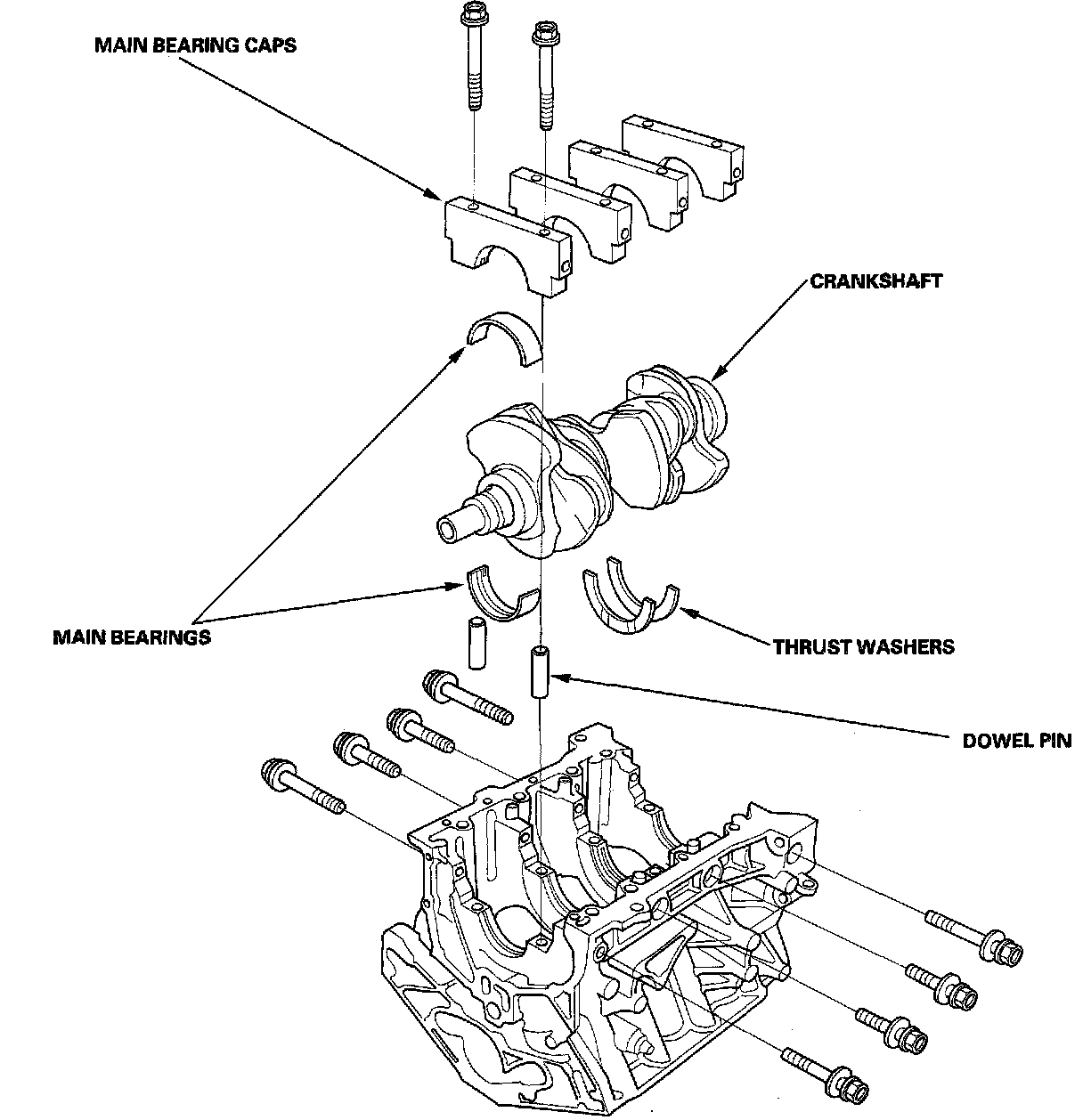 MAIN BEARING CAPS

CRANKSHAFT

MAIN BEARINGS

THRUST WASHERS

DOWEL PIN