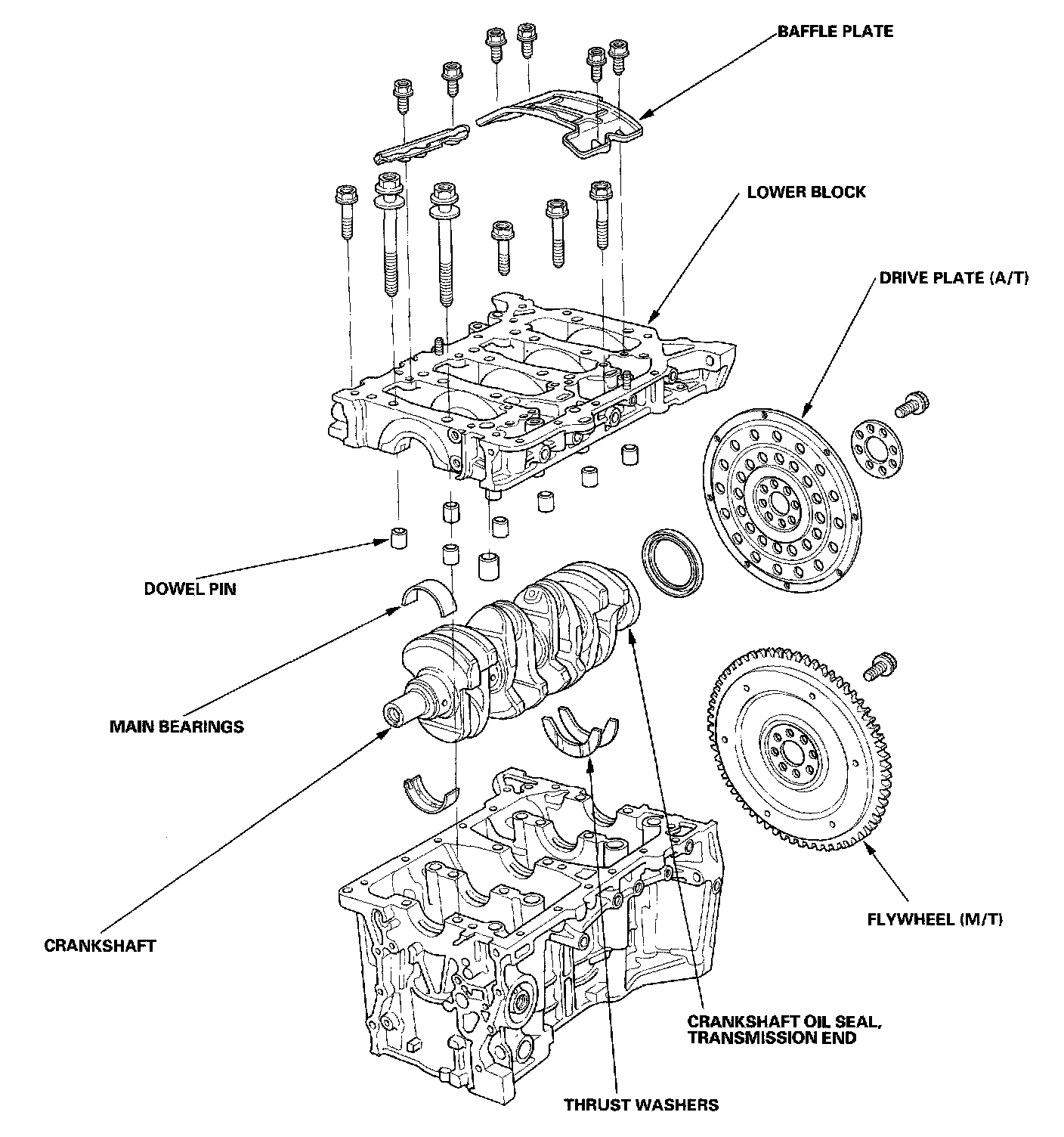 BAFFLE PLATE

LOWER BLOCK

DRIVE PLATE (A/T)

DOWEL PIN

MAIN BEARINGS

CRANKSHAFT

FLYWHEEL (M/T)

CRANKSHAFT OIL SEAL, TRANSMISSION END

THRUST WASHERS