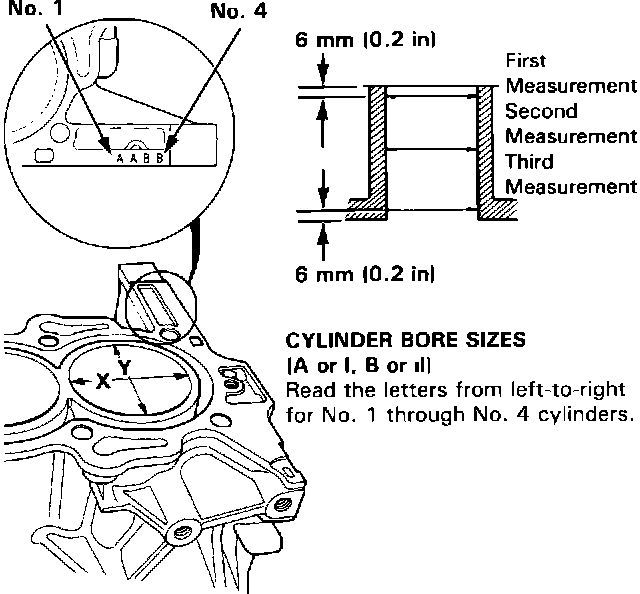 No. 1
No. 4
A A B B

6 mm (0.2 in)
First Measurement
Second Measurement
Third Measurement
6 mm (0.2 in)

X
Y

CYLINDER BORE SIZES
(A or I, B or II)
Read the letters from left-to-right for No. 1 through No. 4 cylinders.