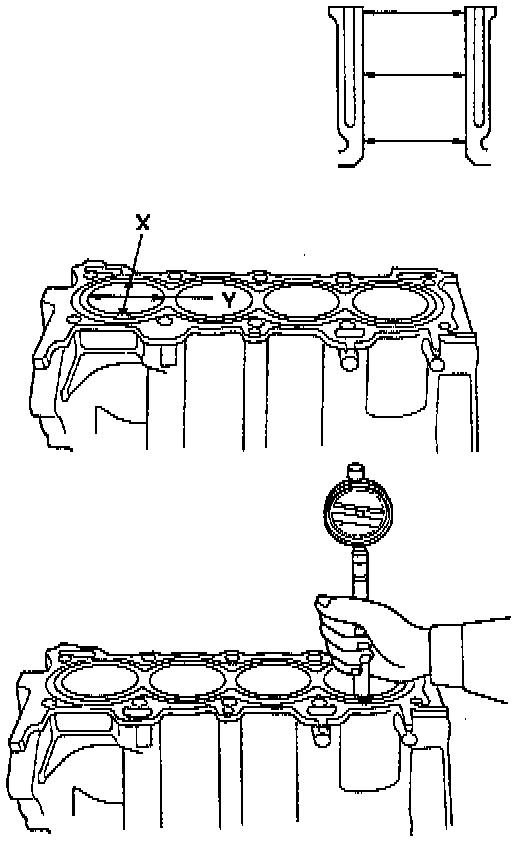 X
Y