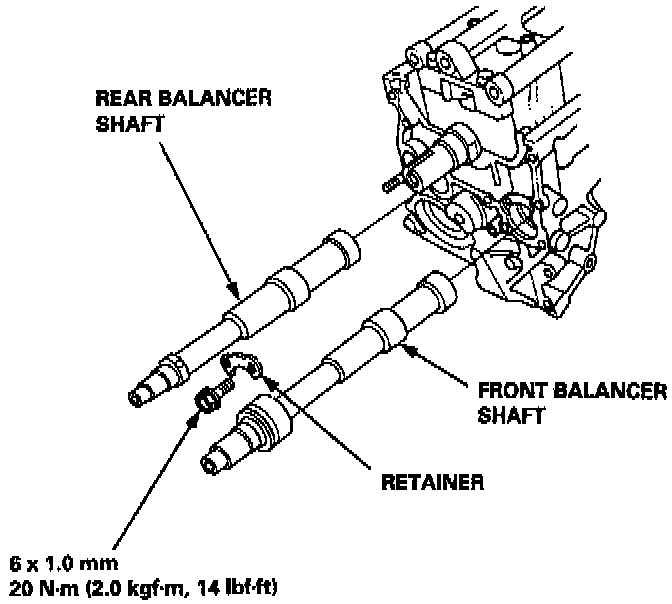 REAR BALANCER SHAFT

FRONT BALANCER SHAFT

RETAINER

6 x 1.0 mm
20 N·m (2.0 kgf·m, 14 lbf·ft)