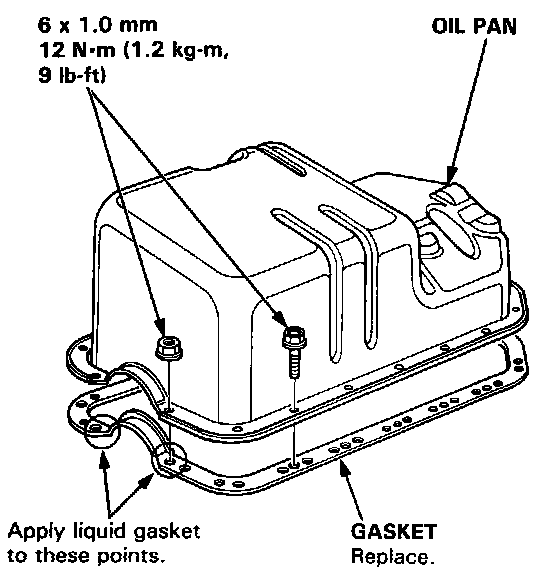 6 x 1.0 mm
12 N·m (1.2 kg-m, 9 lb-ft)

OIL PAN

Apply liquid gasket to these points.

GASKET
Replace.