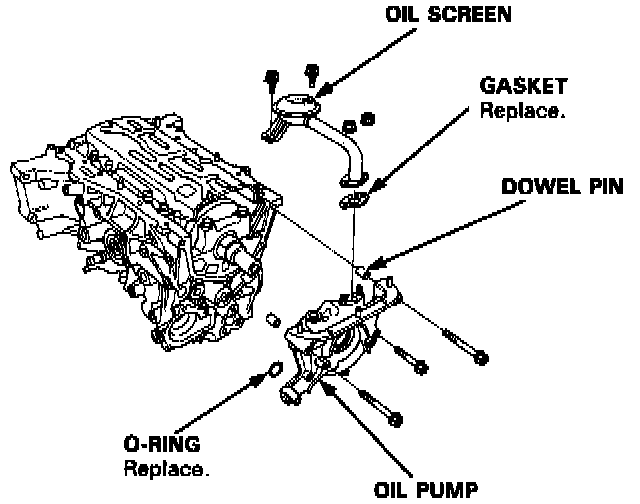 OIL SCREEN

GASKET
Replace.

DOWEL PIN

O-RING
Replace.

OIL PUMP