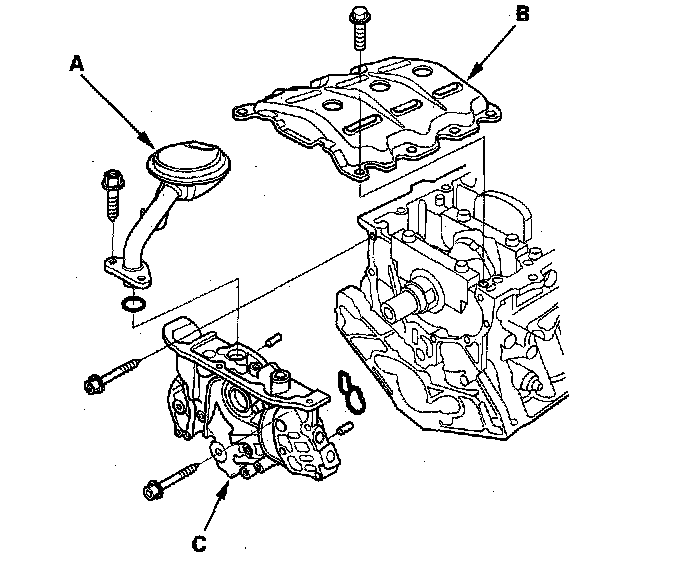 A
B
C