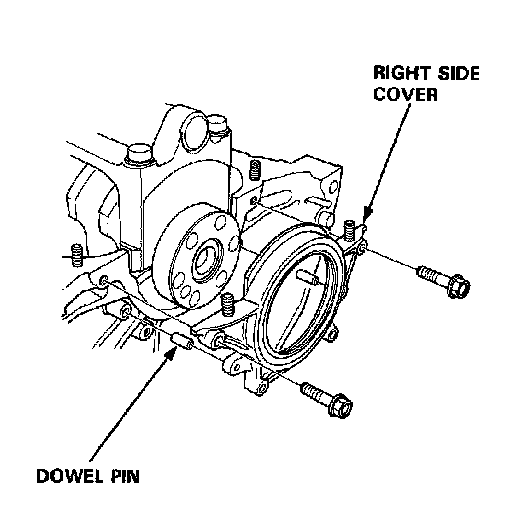 RIGHT SIDE COVER

DOWEL PIN