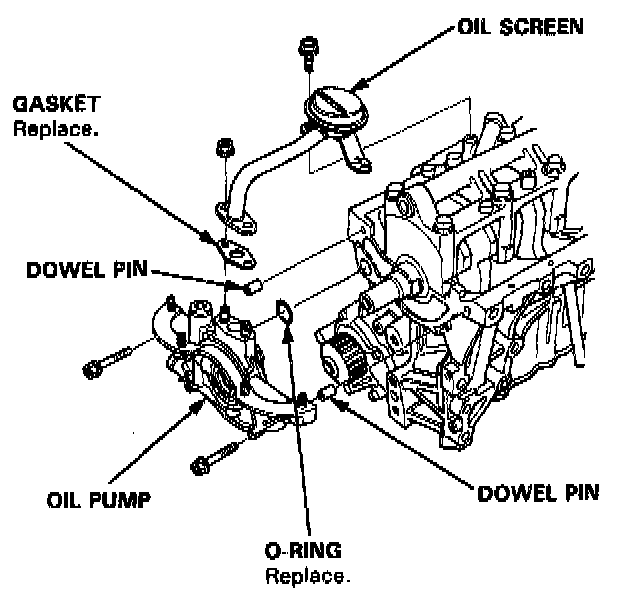 OIL SCREEN

GASKET
Replace.

DOWEL PIN

OIL PUMP

DOWEL PIN

O-RING
Replace.