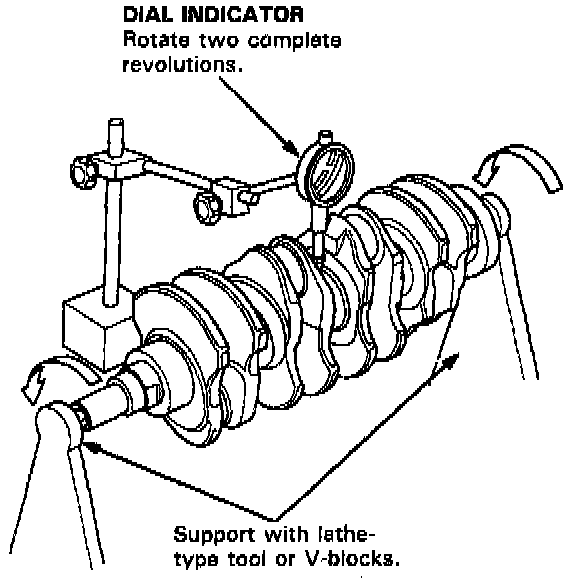 DIAL INDICATOR
Rotate two complete revolutions.

Support with lathe-type tool or V-blocks.