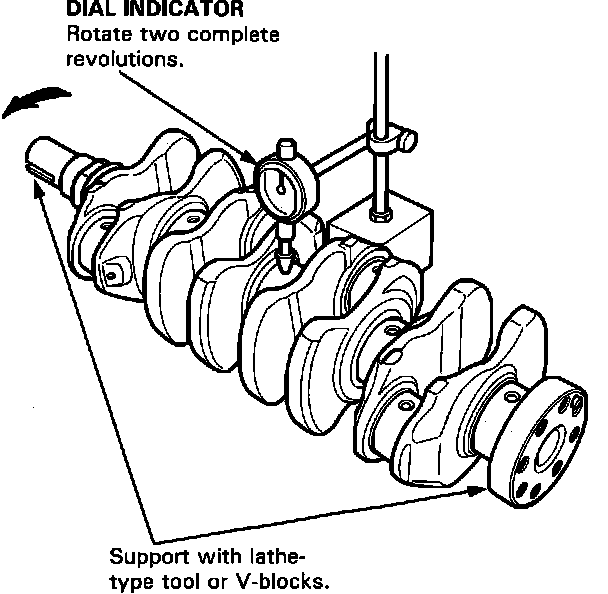 DIAL INDICATOR
Rotate two complete revolutions.

Support with lathe-type tool or V-blocks.