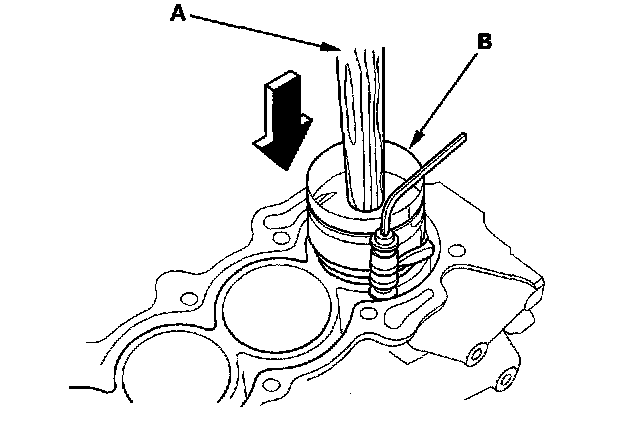 A

B