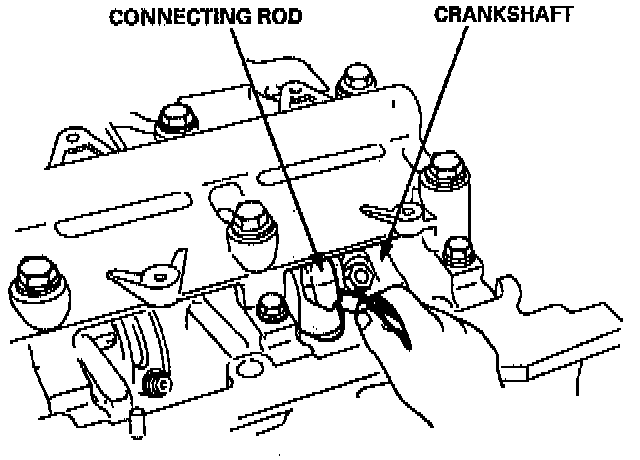 CONNECTING ROD

CRANKSHAFT