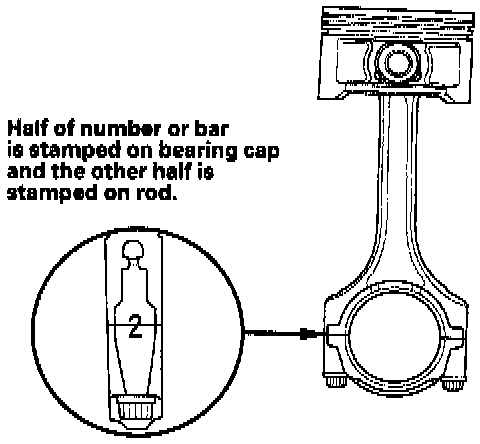 Half of number or bar is stamped on bearing cap and the other half is stamped on rod.

2