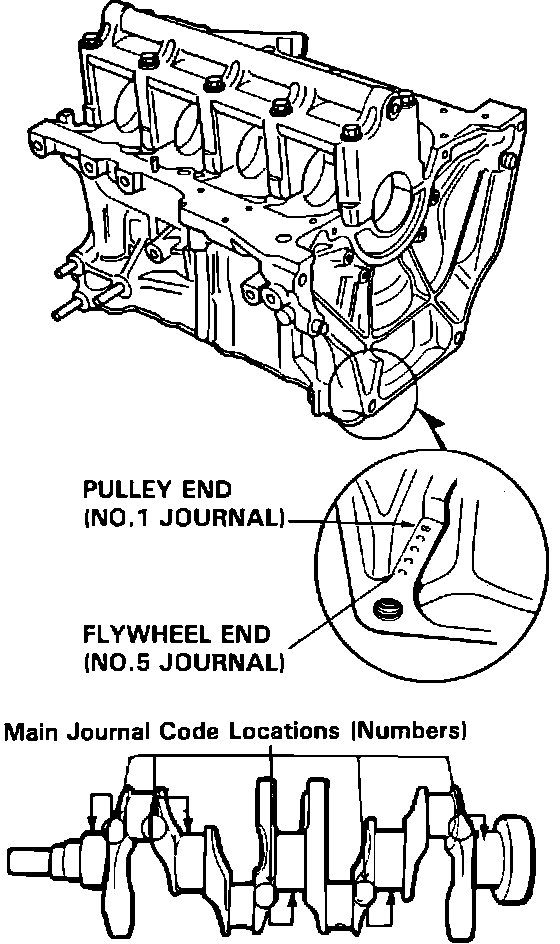 PULLEY END
(NO.1 JOURNAL)

FLYWHEEL END
(NO.5 JOURNAL)

Main Journal Code Locations (Numbers)