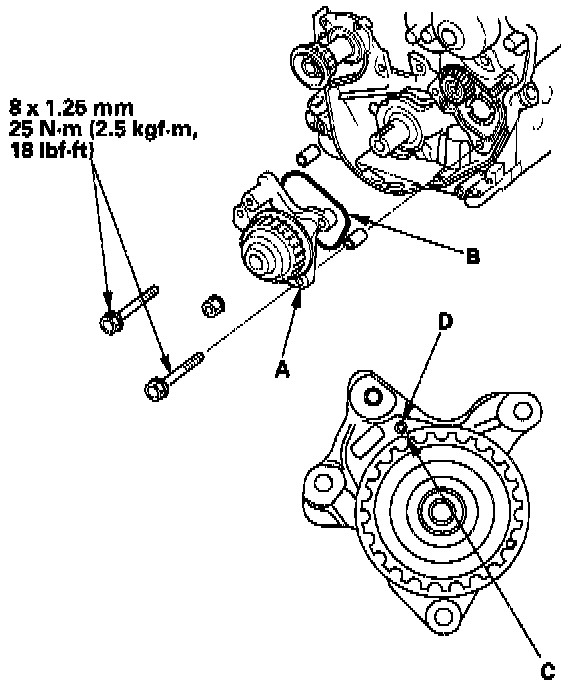 8 x 1.25 mm
25 N·m (2.5 kgf·m,
18 lbf·ft)

B

A

D

C