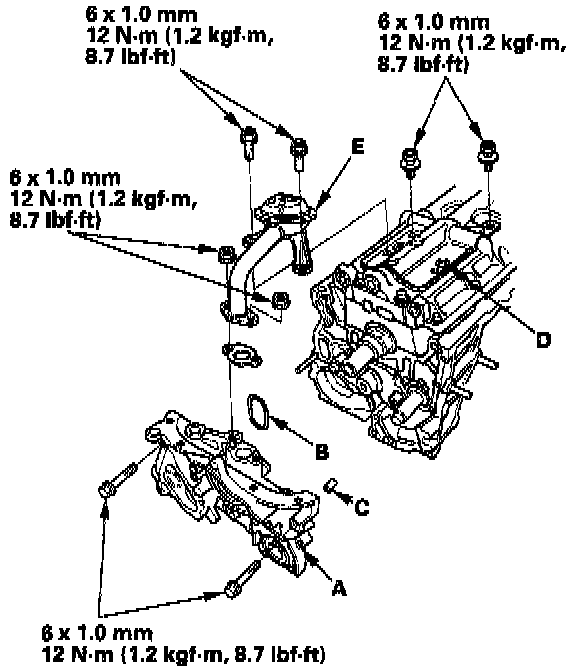 6 x 1.0 mm
12 N·m (1.2 kgf·m, 8.7 lbf·ft)

6 x 1.0 mm
12 N·m (1.2 kgf·m, 8.7 lbf·ft)

E

6 x 1.0 mm
12 N·m (1.2 kgf·m, 8.7 lbf·ft)

D

B

C

A

6 x 1.0 mm
12 N·m (1.2 kgf·m, 8.7 lbf·ft)