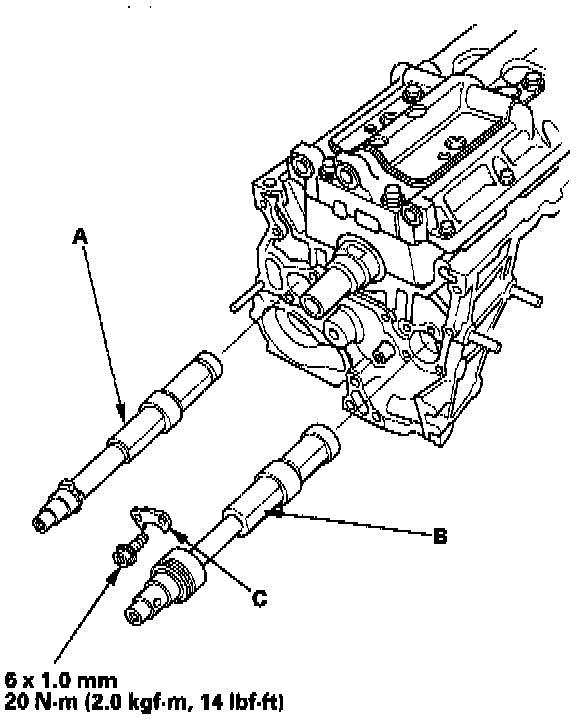 A

B

C

6 x 1.0 mm
20 N·m (2.0 kgf·m, 14 lbf·ft)